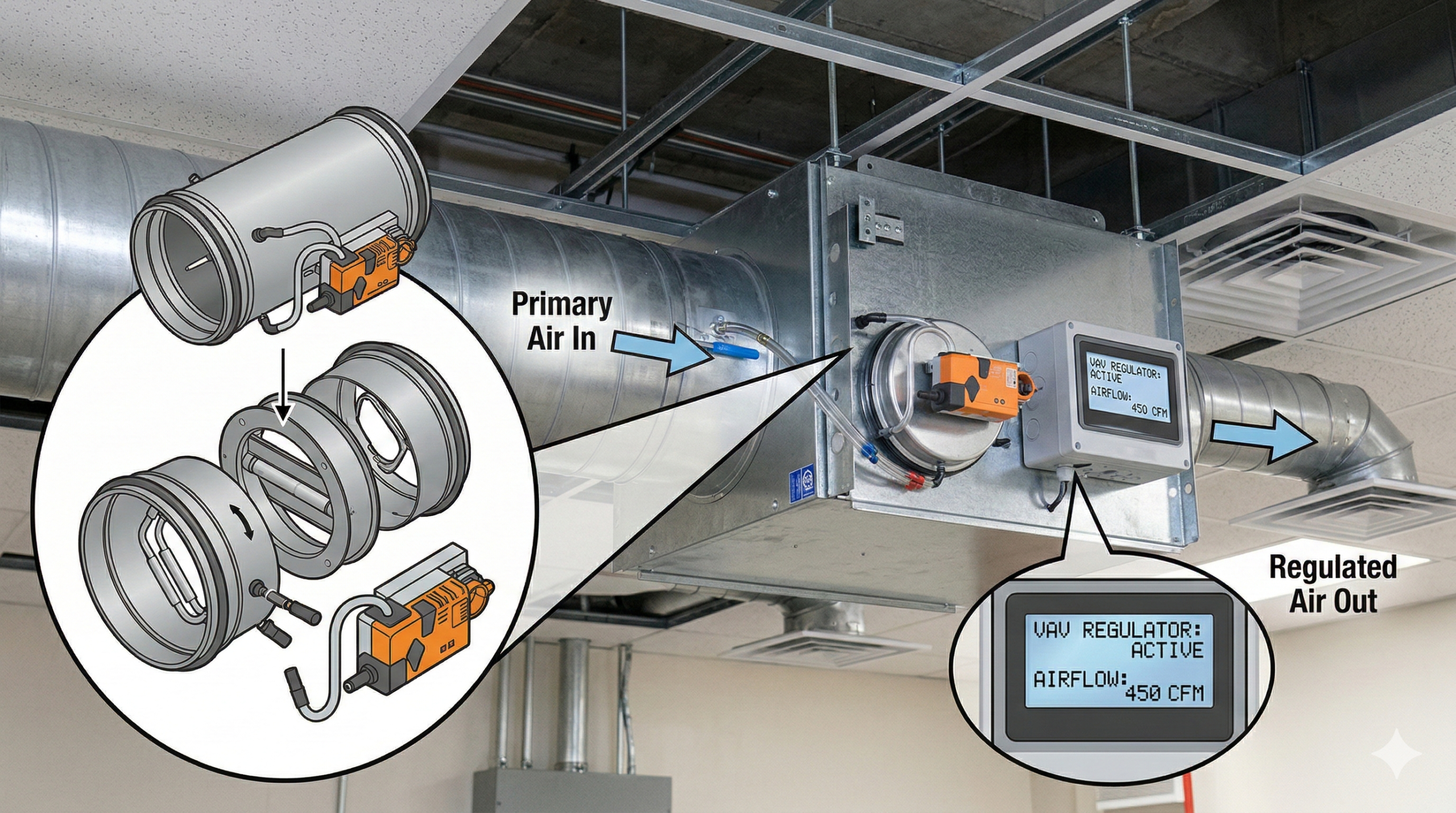 Primary Air In

VAV REGULATOR: ACTIVE
AIRFLOW: 450 CFM

Regulated Air Out

VAV REGULATOR: ACTIVE
AIRFLOW: 450 CFM